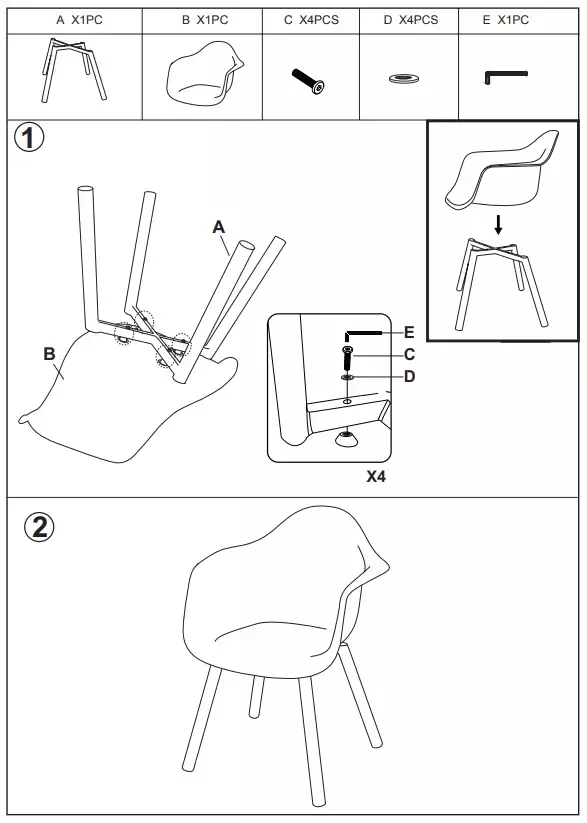 | A X1PC | B X1PC | C X4PCS | D X4PCS | E X1PC |
|---|---|---|---|---|
| | | | | |

1

A

B

E

C

D

X4

2