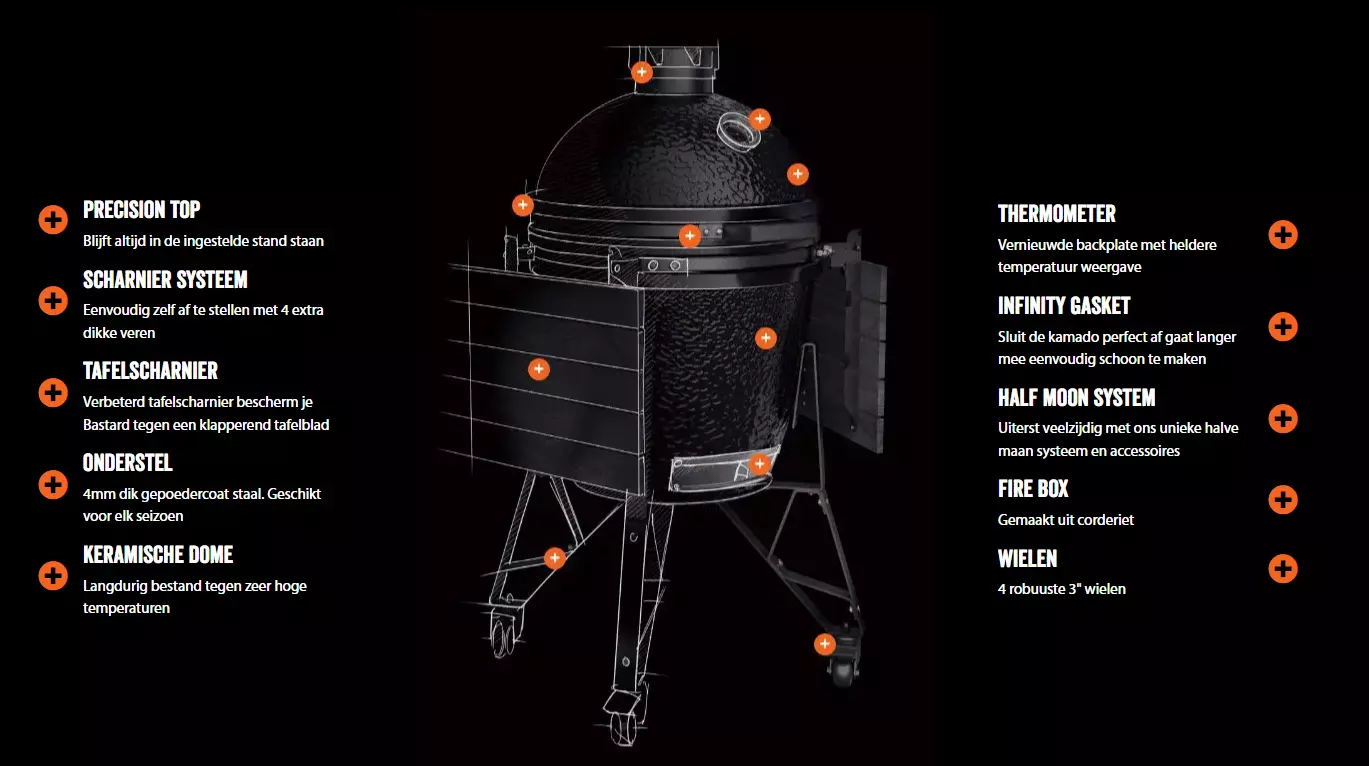 PRECISION TOP
Blijft altijd in de ingestelde stand staan

SCHARNIER SYSTEEM
Eenvoudig zelf af te stellen met 4 extra dikke veren

TAFELSCHARNIER
Verbeterd tafelscharnier bescherm je Bastard tegen een klapperend tafelblad

ONDERSTEL
4mm dik gepoedercoat staal. Geschikt voor elk seizoen

KERAMISCHE DOME
Langdurig bestand tegen zeer hoge temperaturen

THERMOMETER
Vernieuwde backplate met heldere temperatuur weergave

INFINITY GASKET
Sluit de kamado perfect af gaat langer mee eenvoudig schoon te maken

HALF MOON SYSTEM
Uiterst veelzijdig met ons unieke halve maan systeem en accessoires

FIRE BOX
Gemaakt uit corderiet

WIELEN
4 robuuste 3" wielen