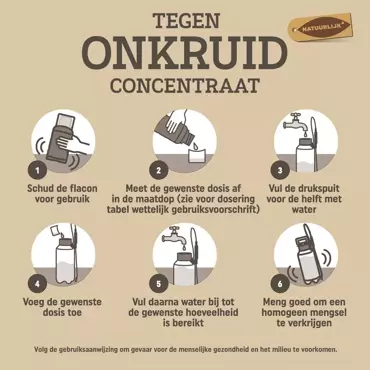 TEGEN
ONKRUID
CONCENTRAAT

NATUURLIJK*

1
Schud de flacon voor gebruik

2
Meet de gewenste dosis af in de maatdop (zie voor dosering tabel wettelijk gebruiksvoorschrift)

3
Vul de drukspuit voor de helft met water

4
Voeg de gewenste dosis toe

5
Vul daarna water bij tot de gewenste hoeveelheid is bereikt

6
Meng goed om een homogeen mengsel te verkrijgen

Volg de gebruiksaanwijzing om gevaar voor de menselijke gezondheid en het milieu te voorkomen.