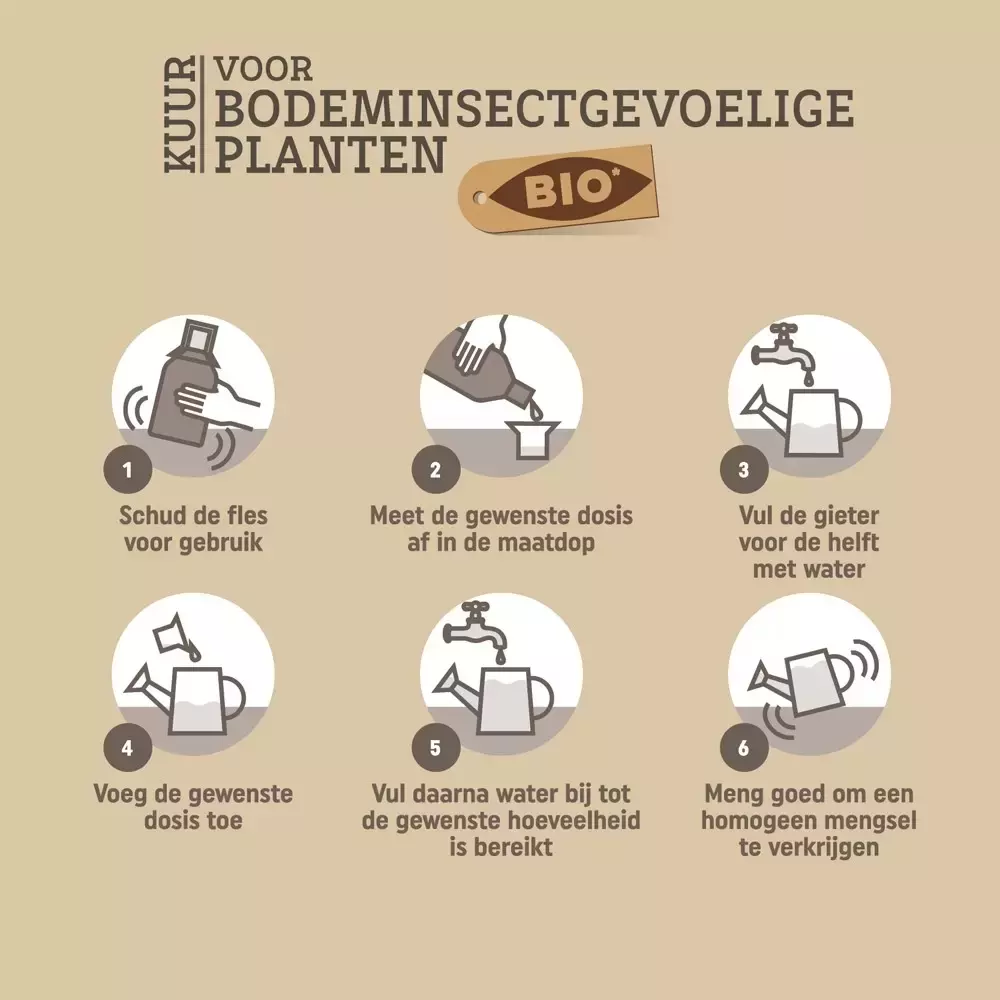 KUUR VOOR BODEMINSECTGEVOELIGE PLANTEN

BIO*

1
Schud de fles voor gebruik

2
Meet de gewenste dosis af in de maatdop

3
Vul de gieter voor de helft met water

4
Voeg de gewenste dosis toe

5
Vul daarna water bij tot de gewenste hoeveelheid is bereikt

6
Meng goed om een homogeen mengsel te verkrijgen